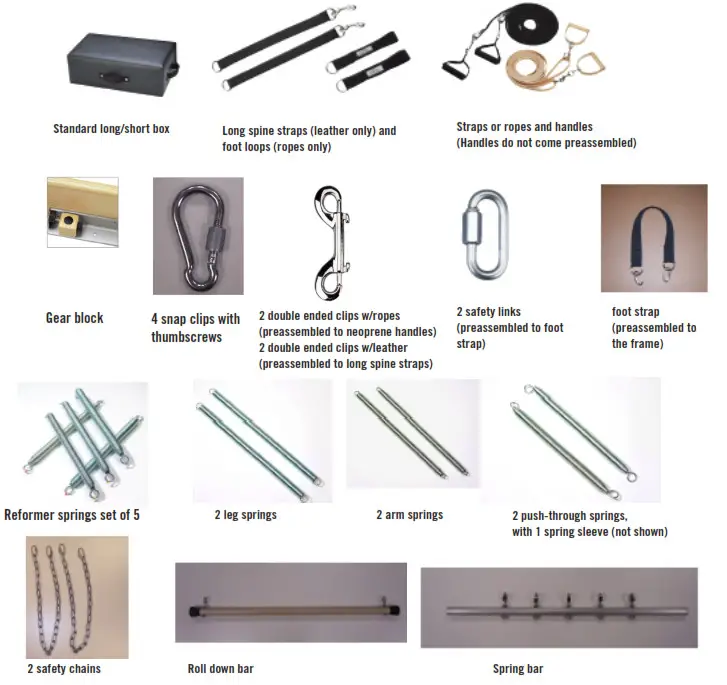 Standard long/short box

Long spine straps (leather only) and foot loops (ropes only)

Straps or ropes and handles (Handles do not come preassembled)

Gear block

4 snap clips with thumbscrews

2 double ended clips w/ropes (preassembled to neoprene handles)
2 double ended clips w/leather (preassembled to long spine straps)

2 safety links (preassembled to foot strap)

foot strap (preassembled to the frame)

Reformer springs set of 5

2 leg springs

2 arm springs

2 push-through springs, with 1 spring sleeve (not shown)

2 safety chains

Roll down bar

Spring bar