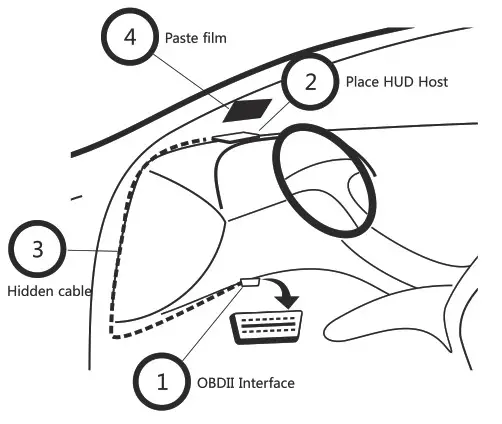 4 Paste film

2 Place HUD Host

3 Hidden cable

1 OBDII Interface