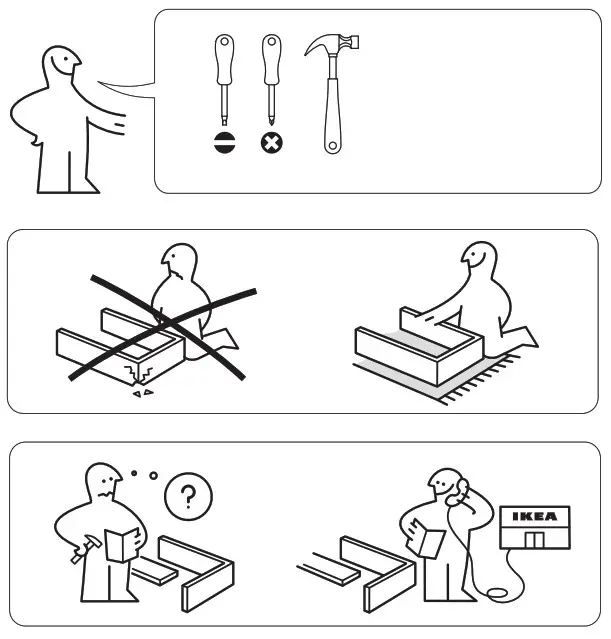 ?

IKEA