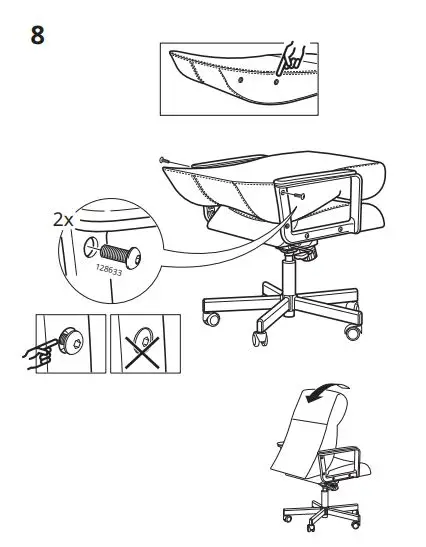 8

2x

128633