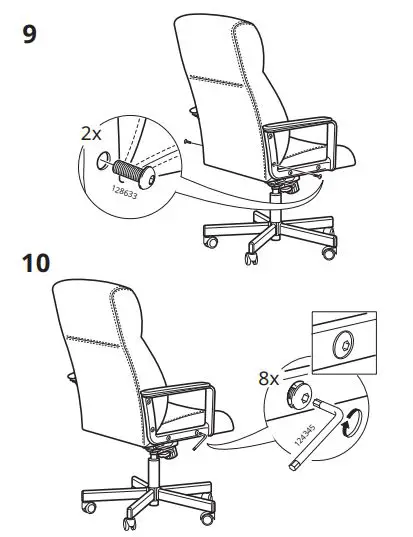 9

2x

128633

10

8x

124345