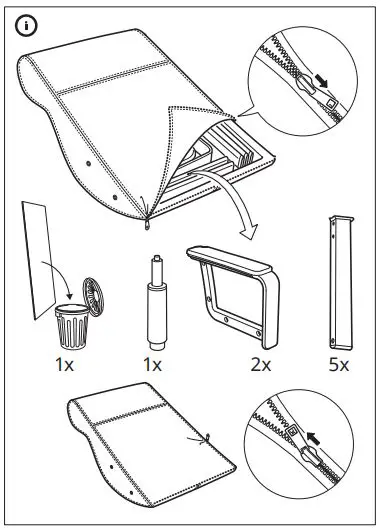 i

1x

1x

2x

5x