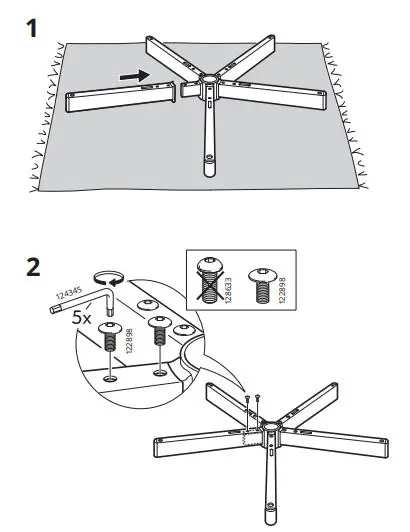 1

2

124345

5x

122898

128633

122898