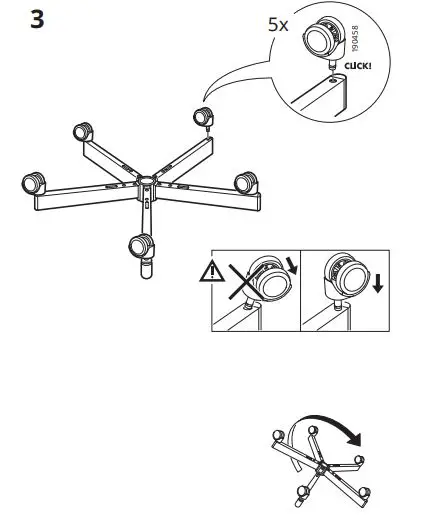 3

5x

190458

CLICK!