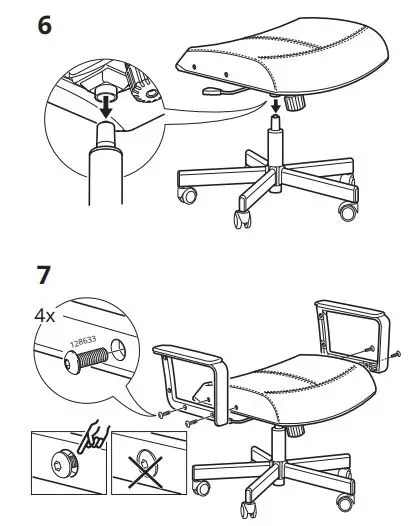 6

7

4x

128633