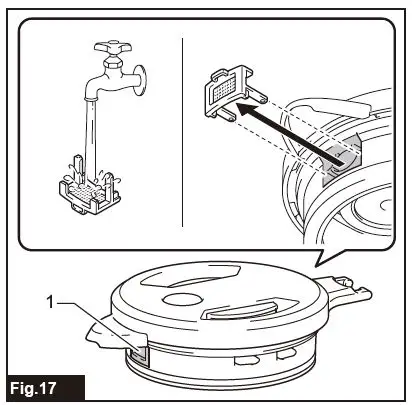 1

Fig.17