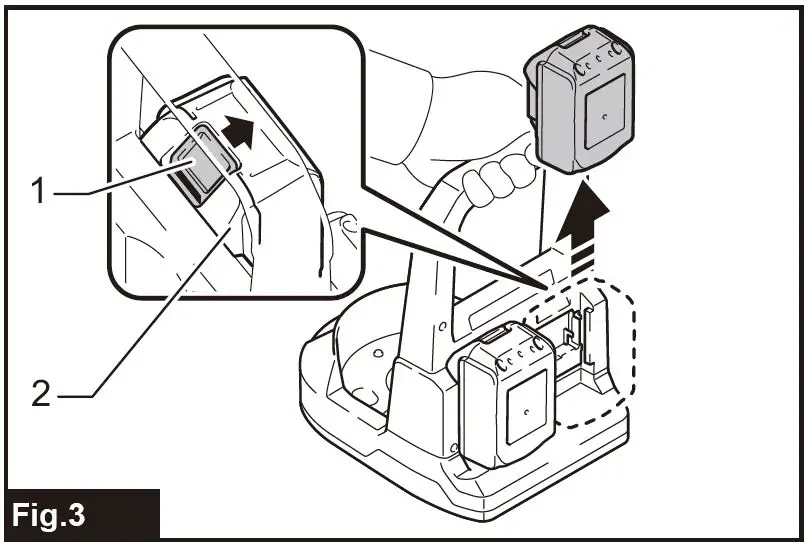 1
2
Fig.3