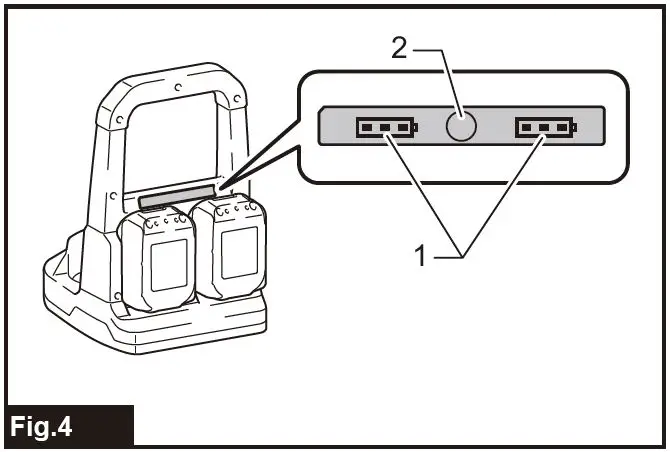 2
1
Fig.4