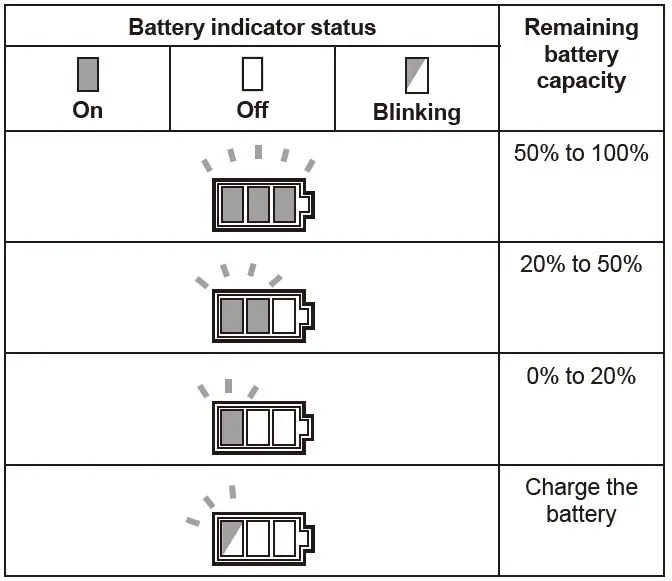 | Battery indicator status | | | Remaining battery capacity |
|---|---|---|---|
| On | Off | Blinking | |
| | | | 50% to 100% |
| | | | 20% to 50% |
| | | | 0% to 20% |
| | | | Charge the battery |