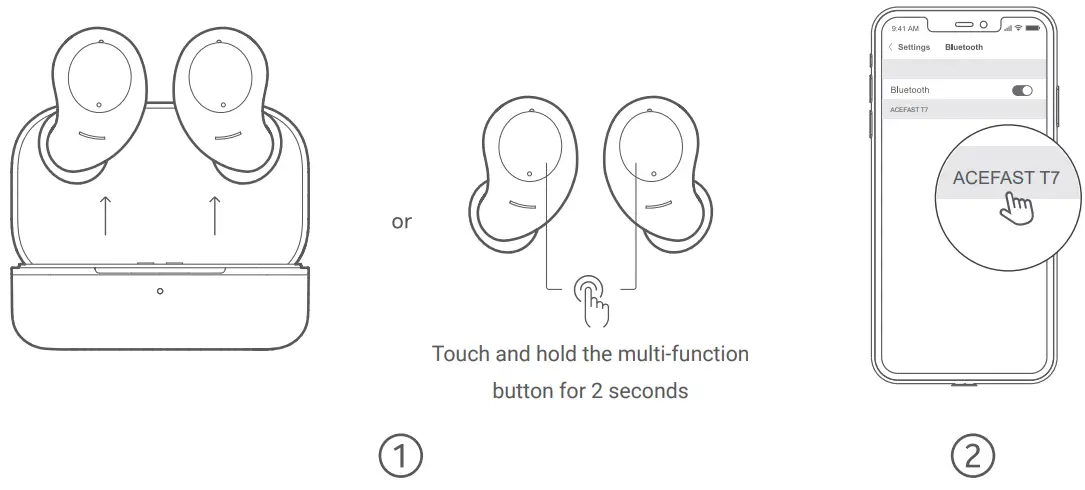 or

Touch and hold the multi-function button for 2 seconds

①

9:41 AM

Settings Bluetooth

Bluetooth

ACEFAST T7

ACEFAST T7

②