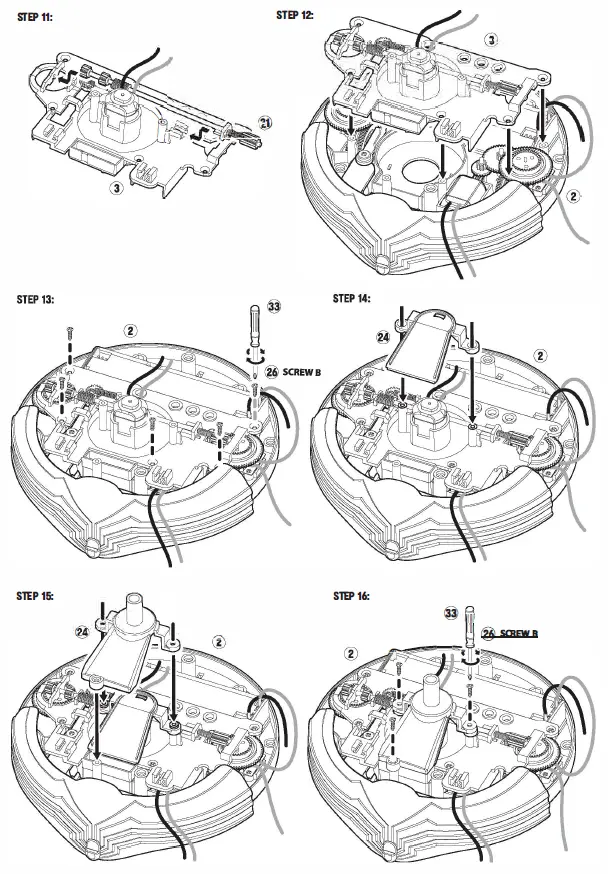 STEP 11:

21

3

STEP 12:

3

2

STEP 13:

2

33

26 SCREW B

STEP 14:

24

2

STEP 15:

24

2

STEP 16:

33

26 SCREW B

2