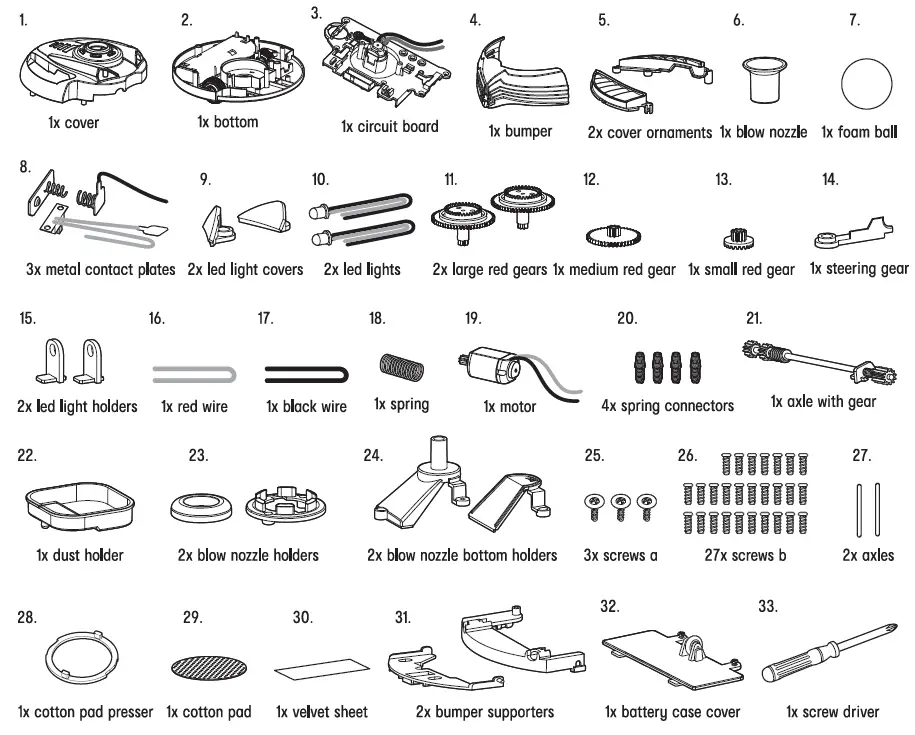 1.
1x cover

2.
1x bottom

3.
1x circuit board

4.
1x bumper

5.
2x cover ornaments

6.
1x blow nozzle

7.
1x foam ball

8.
3x metal contact plates

9.
2x led light covers

10.
2x led lights

11.
2x large red gears

12.
1x medium red gear

13.
1x small red gear

14.
1x steering gear

15.
2x led light holders

16.
1x red wire

17.
1x black wire

18.
1x spring

19.
1x motor

20.
4x spring connectors

21.
1x axle with gear

22.
1x dust holder

23.
2x blow nozzle holders

24.
2x blow nozzle bottom holders

25.
3x screws a

26.
27x screws b

27.
2x axles

28.
1x cotton pad presser

29.
1x cotton pad

30.
1x velvet sheet

31.
2x bumper supporters

32.
1x battery case cover

33.
1x screw driver