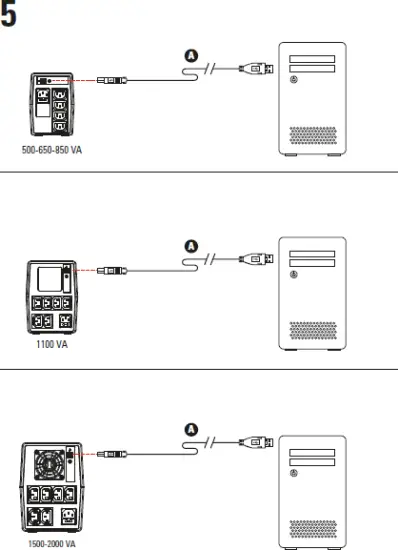 5

A

500-650-850 VA

A

1100 VA

A

1500-2000 VA