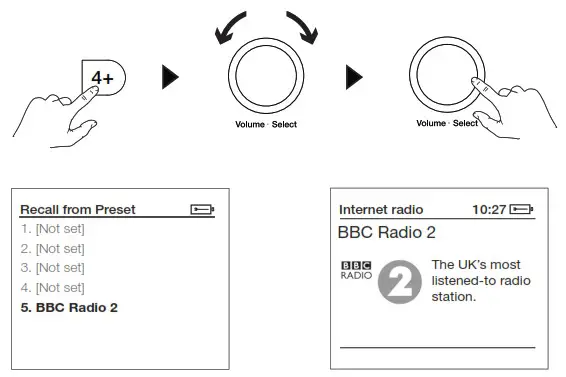 4+

Volume · Select

Volume · Select

Recall from Preset
1. [Not set]
2. [Not set]
3. [Not set]
4. [Not set]
5. BBC Radio 2

Internet radio 10:27
BBC Radio 2
BBC RADIO 2
The UK's most listened-to radio station.