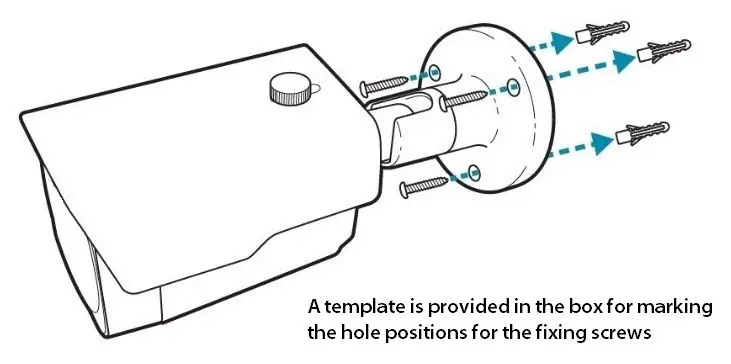 A template is provided in the box for marking the hole positions for the fixing screws