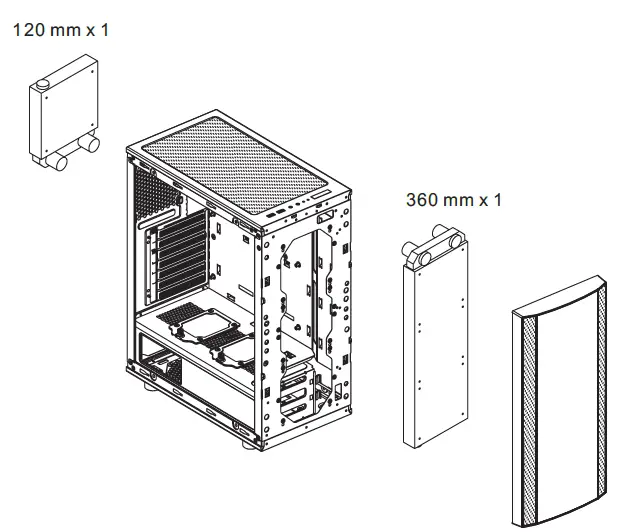 120 mm x 1

360 mm x 1