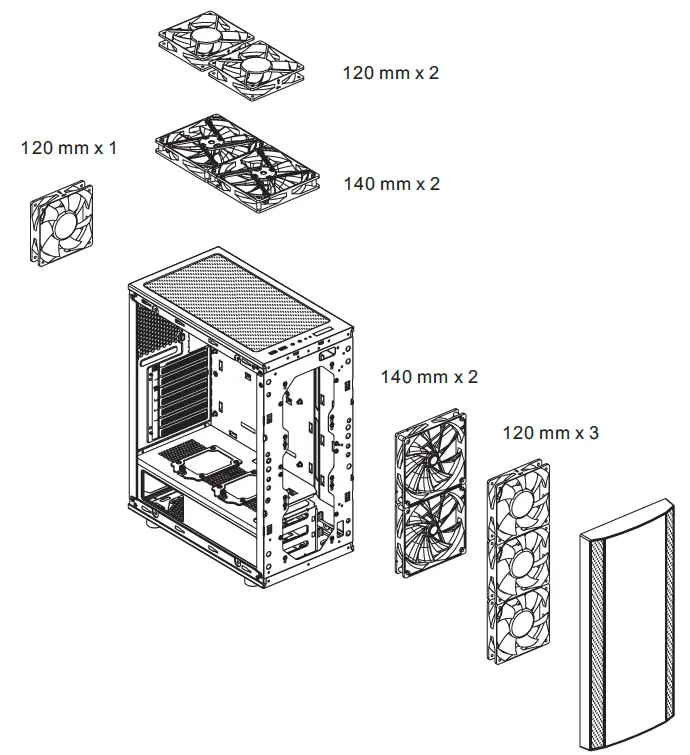 120 mm x 2

120 mm x 1

140 mm x 2

140 mm x 2

120 mm x 3