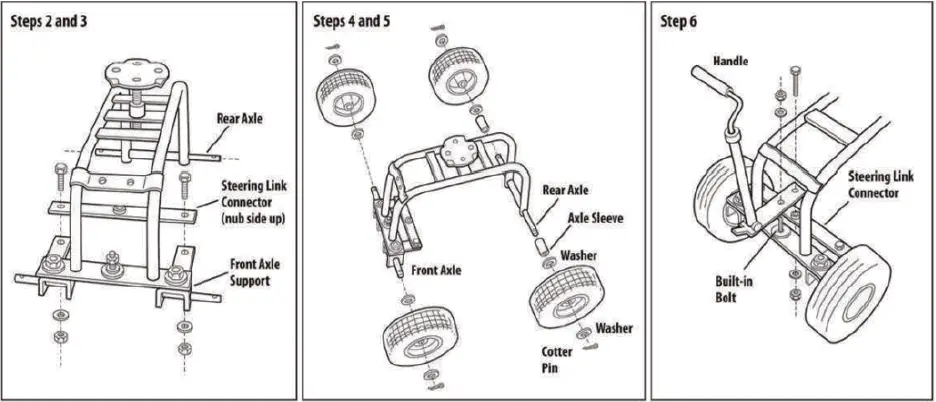 Steps 2 and 3

Rear Axle

Steering Link Connector (nub side up)

Front Axle Support

Steps 4 and 5

Rear Axle

Axle Sleeve

Washer

Front Axle

Washer

Cotter Pin

Step 6

Handle

Steering Link Connector

Built-in Bolt