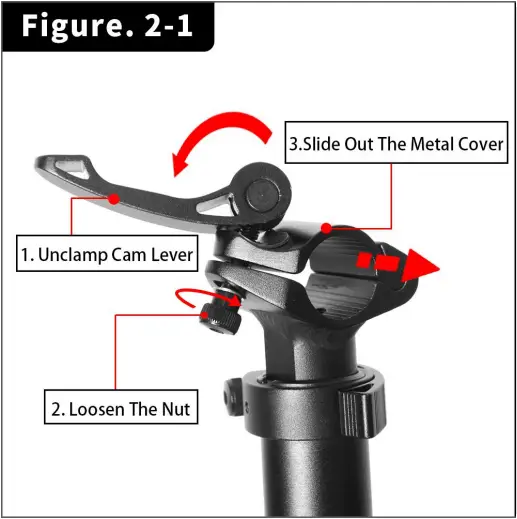 Figure. 2-1

3.Slide Out The Metal Cover

1. Unclamp Cam Lever

2. Loosen The Nut