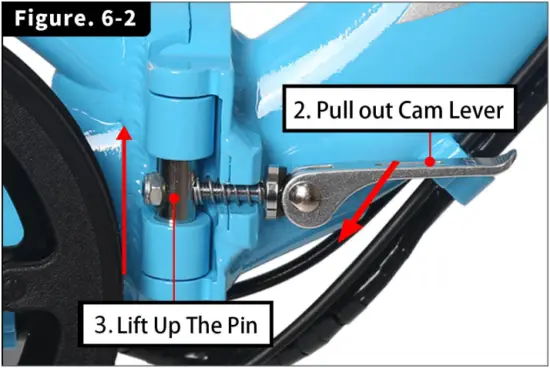 Figure. 6-2

2. Pull out Cam Lever

3. Lift Up The Pin