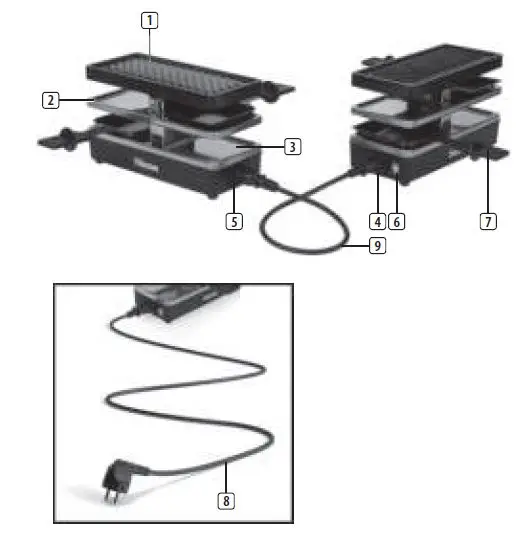 1
2
3
5
4
6
7
9
8