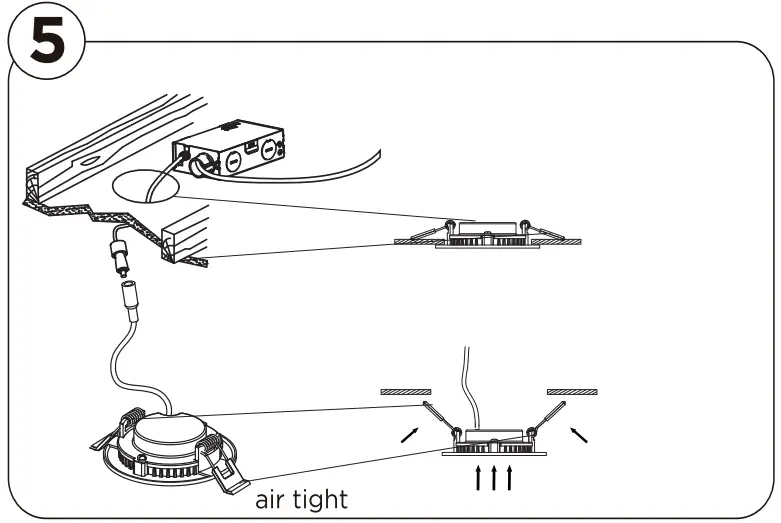 5

air tight