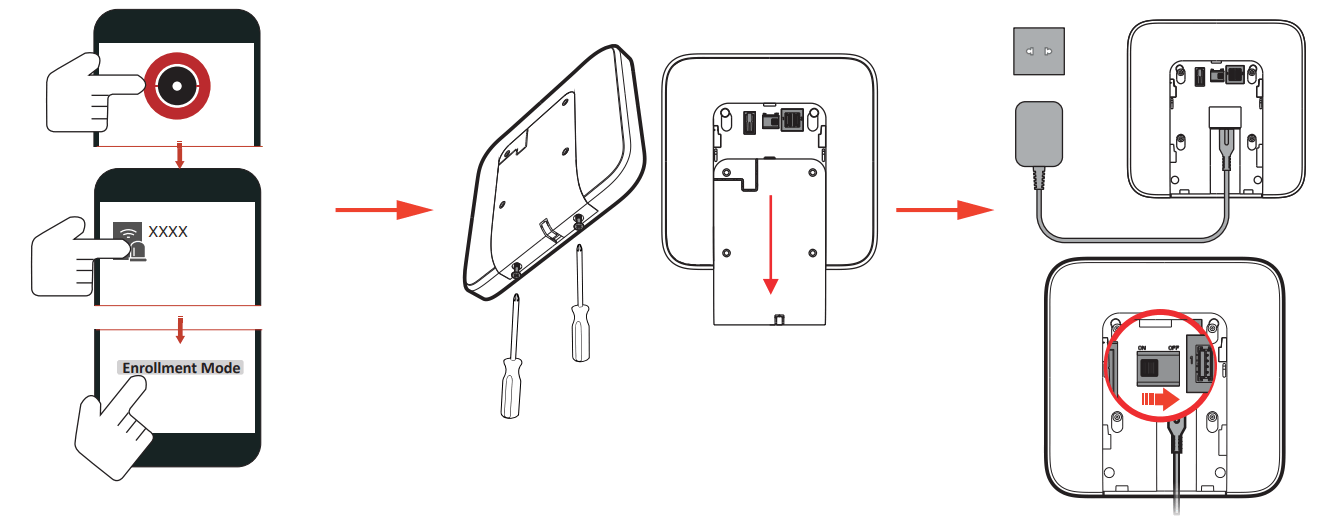 XXXX

Enrollment Mode

ON OFF