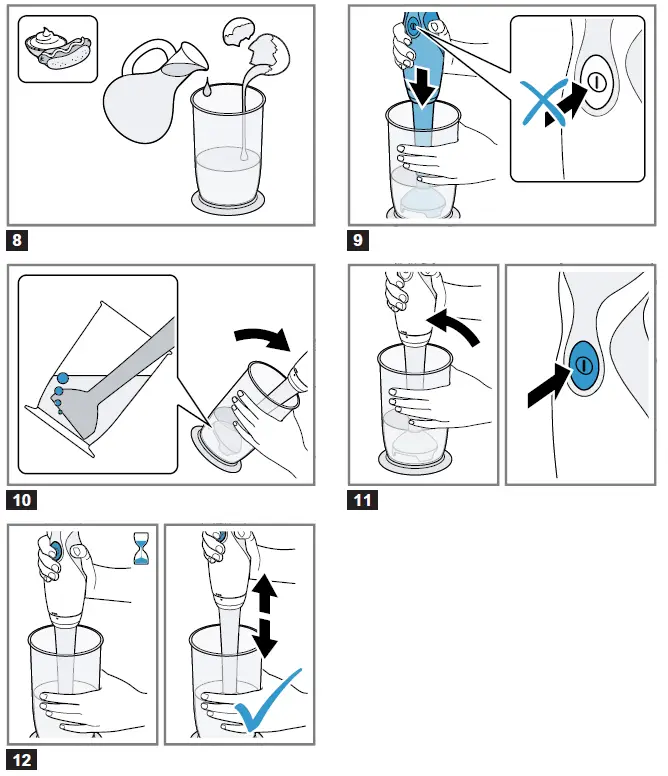 8

9

10

11

12