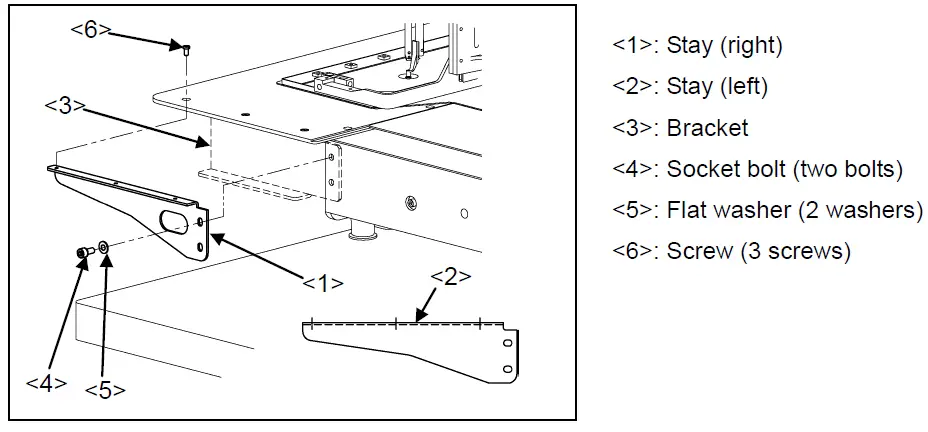 <6>
<3>
<1>
<2>
<4>
<5>

<1>: Stay (right)
<2>: Stay (left)
<3>: Bracket
<4>: Socket bolt (two bolts)
<5>: Flat washer (2 washers)
<6>: Screw (3 screws)