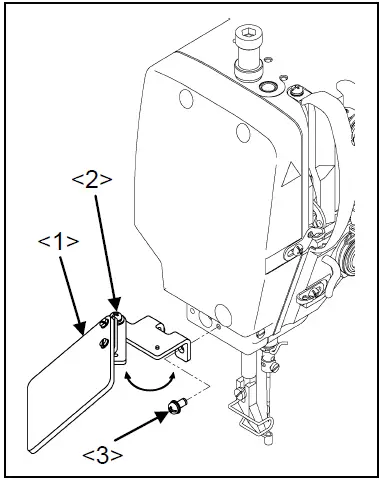 <2>
<1>
<3>