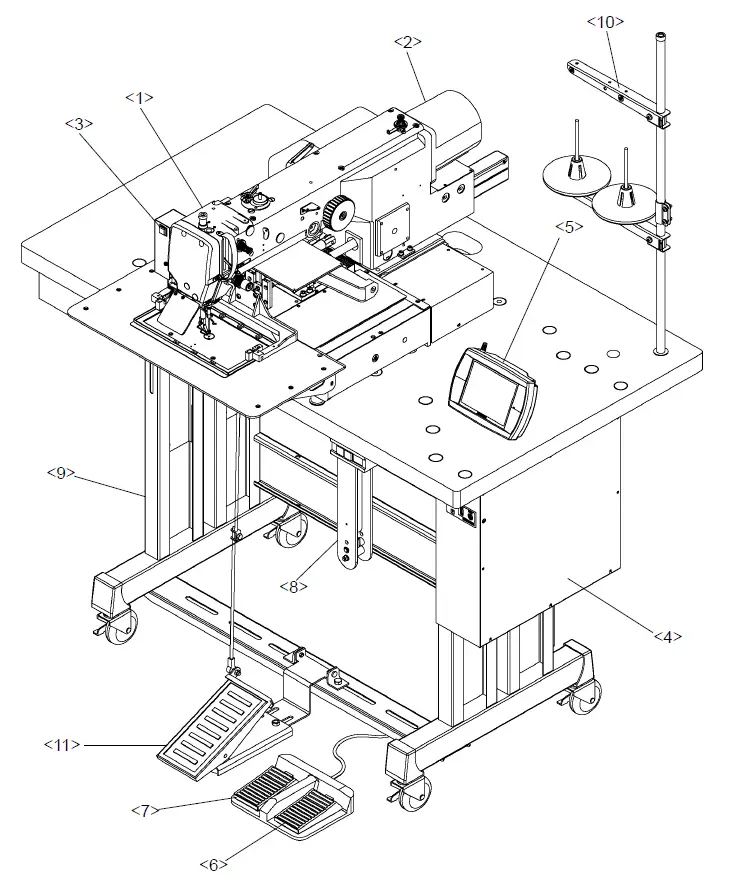 <10>
<2>
<1>
<3>
<5>
<9>
<8>
<4>
<11>
<7>
<6>