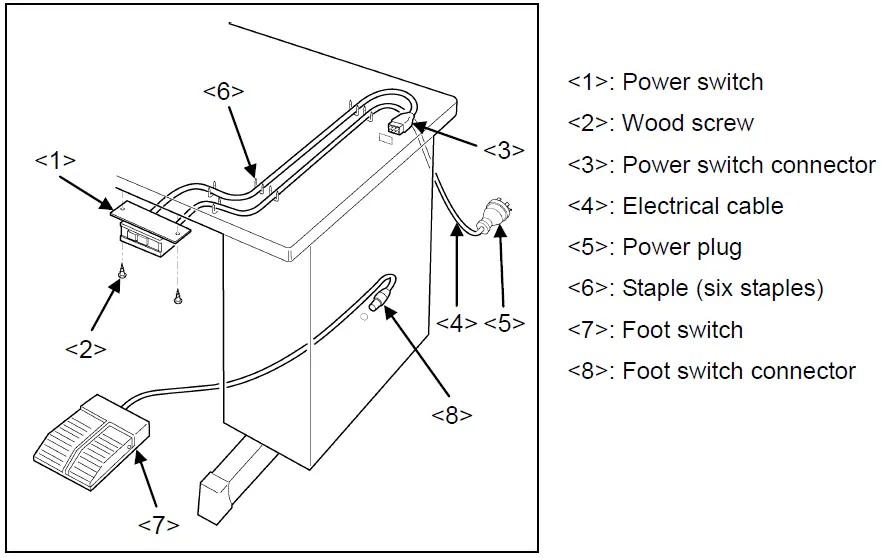 <6>
<1>
<3>
<2>
<4> <5>
<8>
<7>

<1>: Power switch
<2>: Wood screw
<3>: Power switch connector
<4>: Electrical cable
<5>: Power plug
<6>: Staple (six staples)
<7>: Foot switch
<8>: Foot switch connector