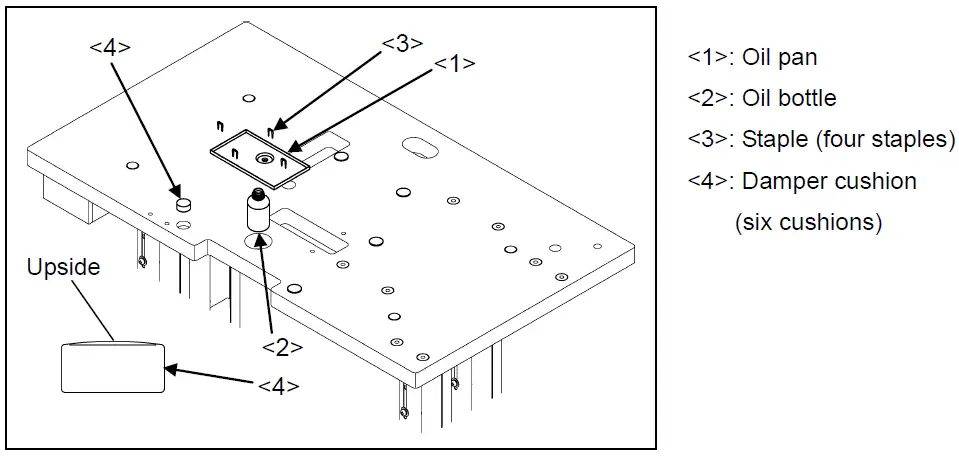 <4>

<3>

<1>

Upside

<2>

<4>

<1>: Oil pan
<2>: Oil bottle
<3>: Staple (four staples)
<4>: Damper cushion (six cushions)