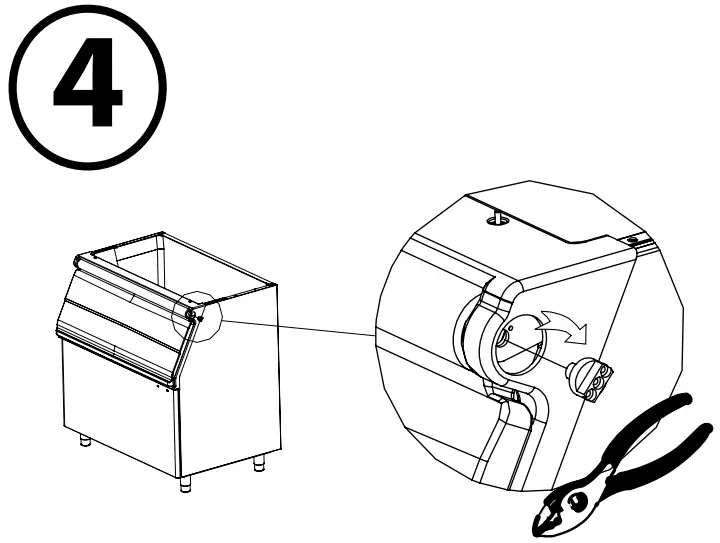 4