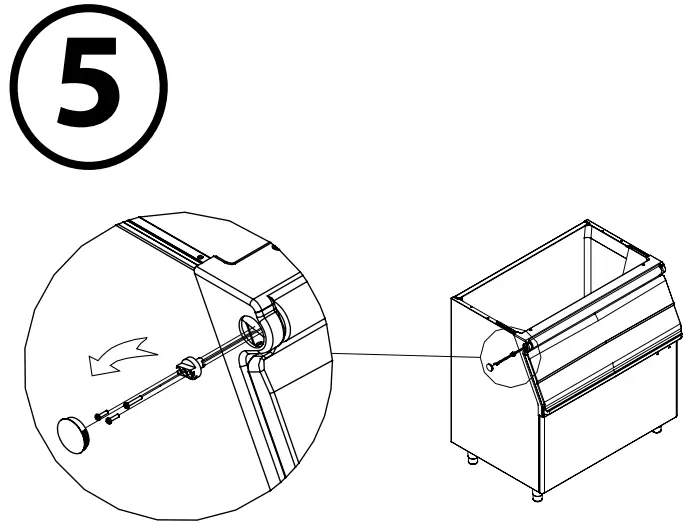 5