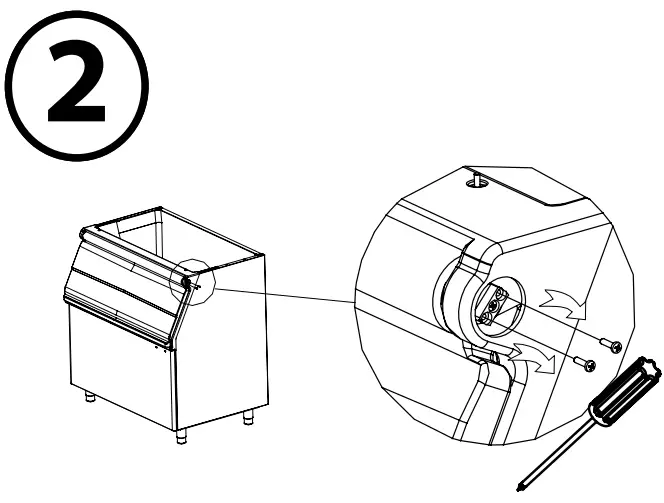 2