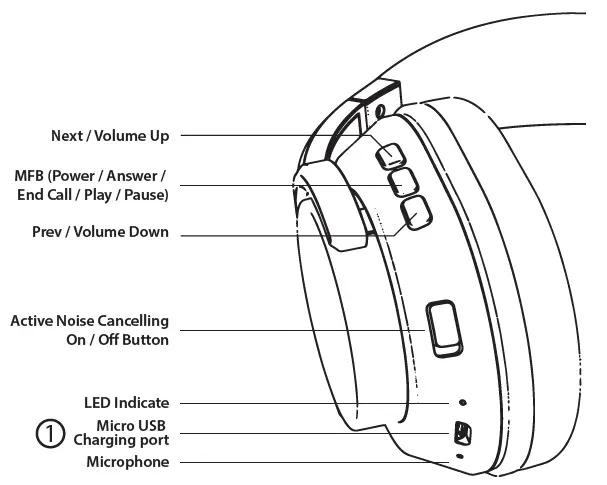 Next / Volume Up

MFB (Power / Answer / End Call / Play / Pause)

Prev / Volume Down

Active Noise Cancelling On / Off Button

LED Indicate

① Micro USB Charging port

Microphone