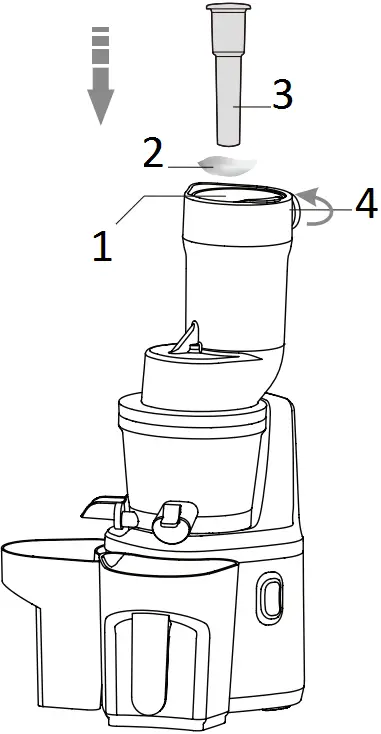 3
2
4
1