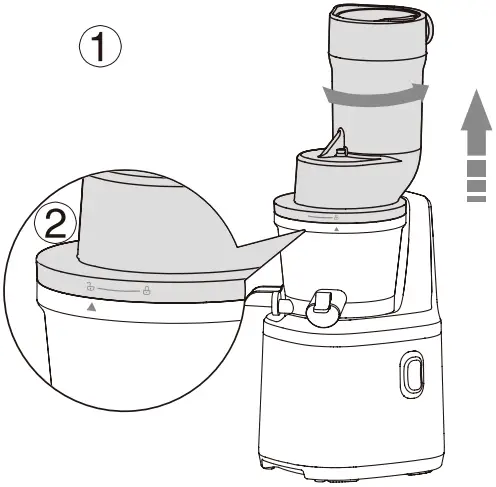 1

2