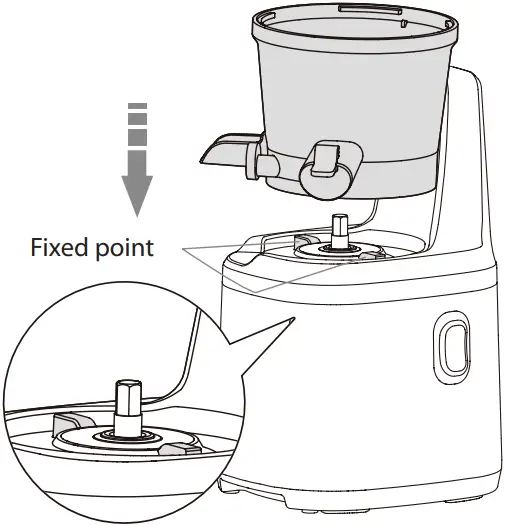 Fixed point