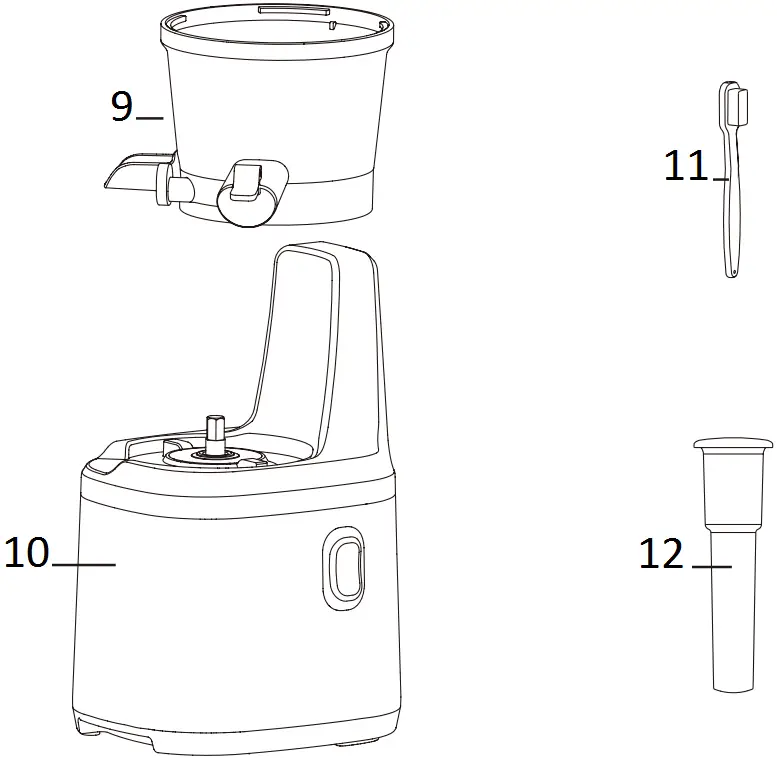 9
11
10
12