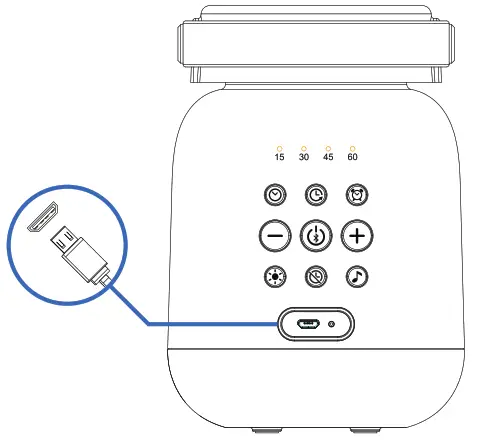 15 30 45 60