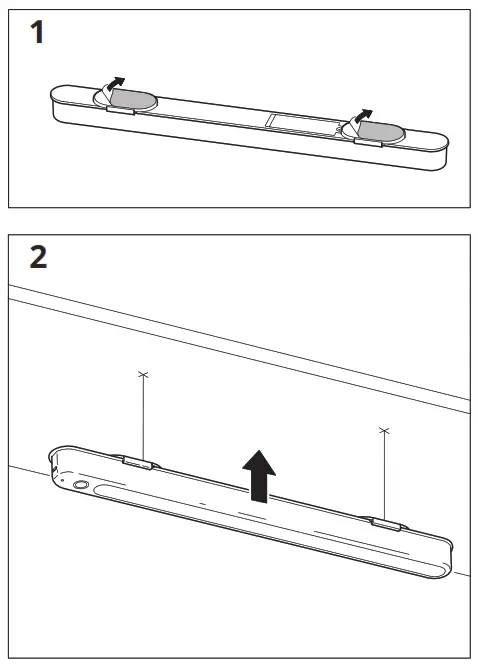 1

2