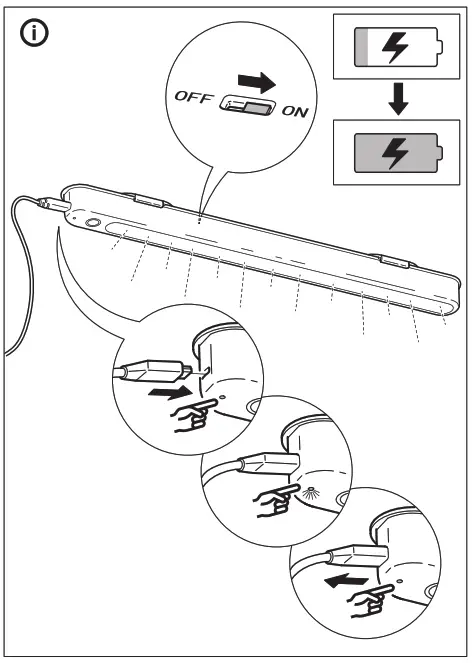 OFF ON