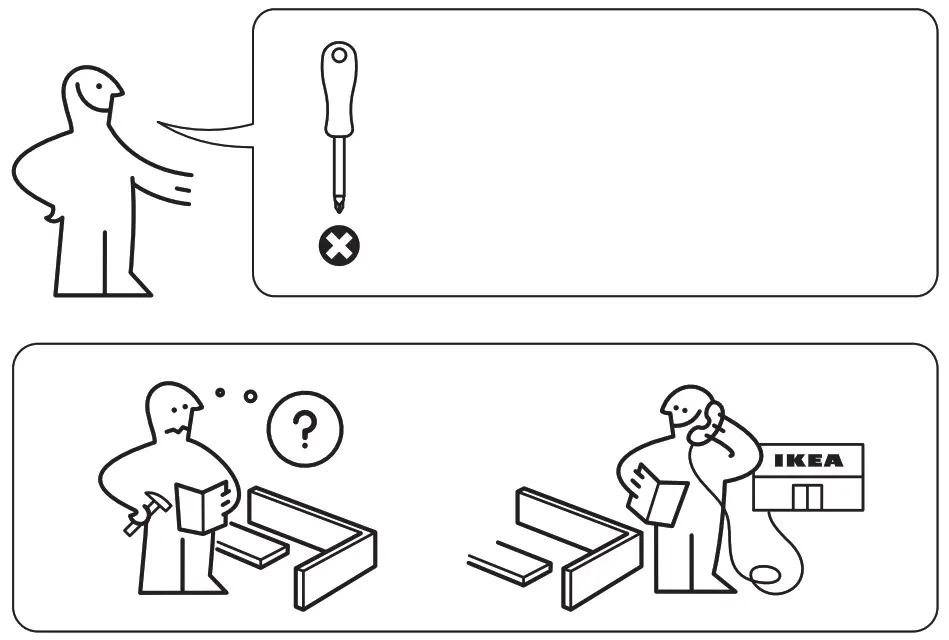 ?

IKEA