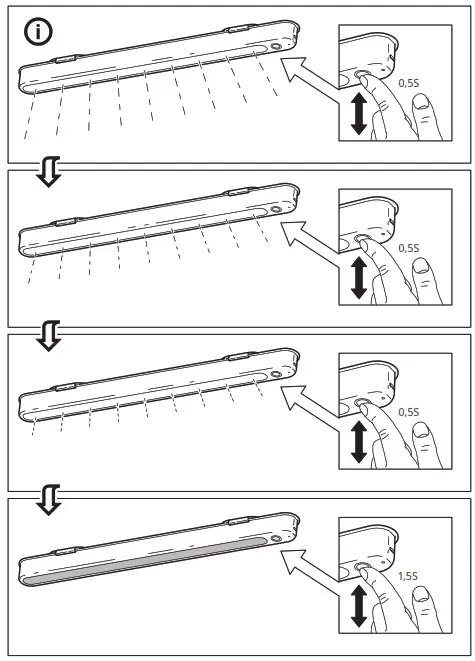 i

0,5S

0,5S

0,5S

1,5S