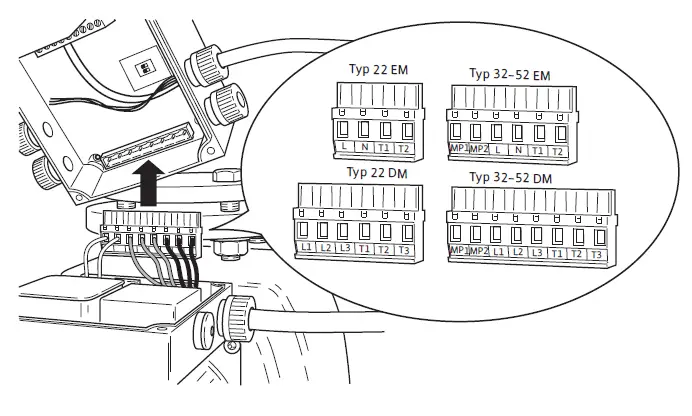 Typ 22 EM

L N T1 T2

Typ 32–52 EM

MP1 MP2 L N T1 T2

Typ 22 DM

L1 L2 L3 T1 T2 T3

Typ 32–52 DM

MP1 MP2 L1 L2 L3 T1 T2 T3