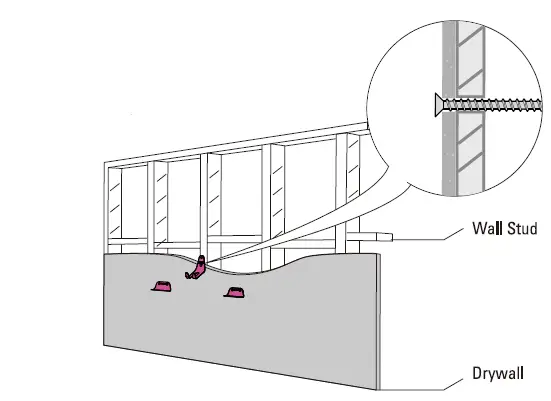 Wall Stud

Drywall