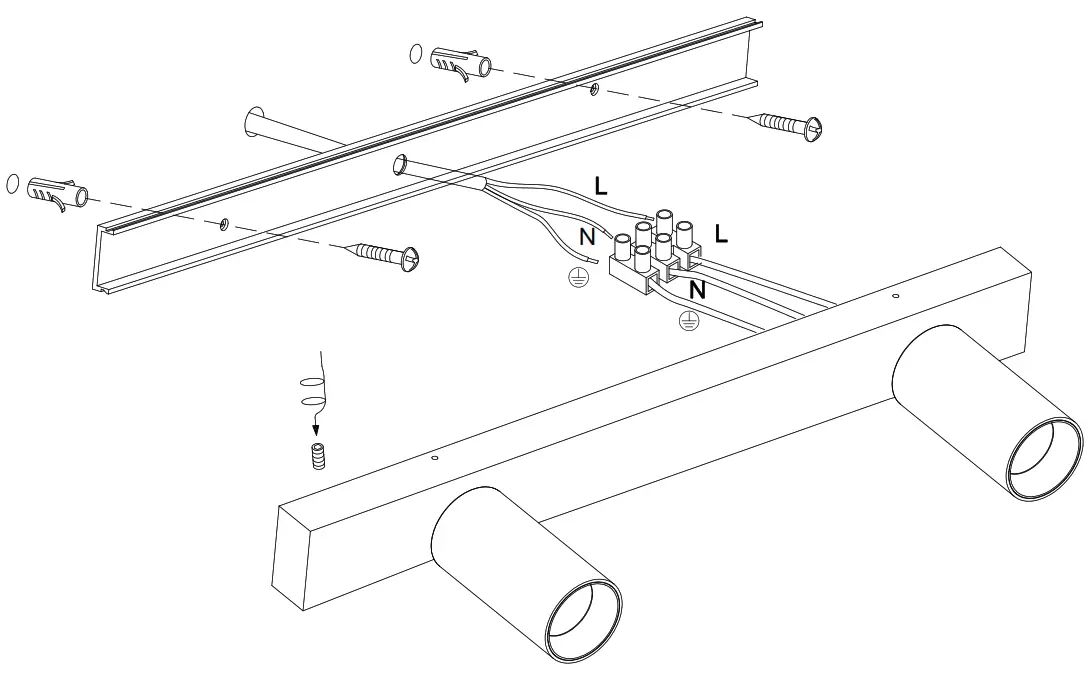 L
N
L
N