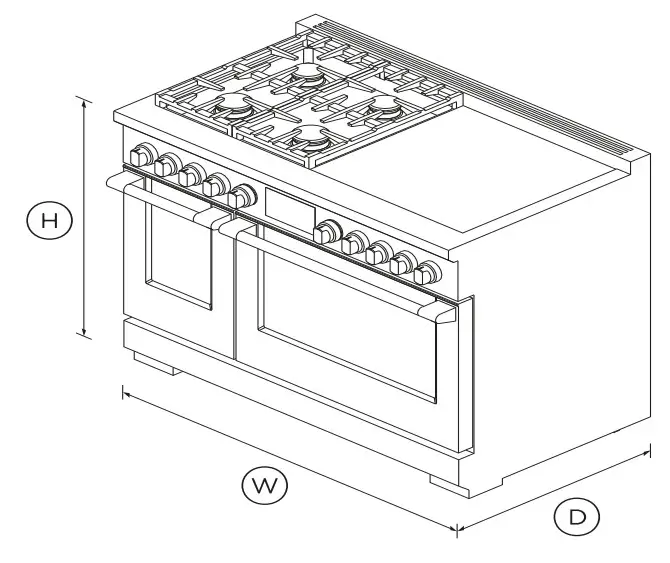 H

W

D